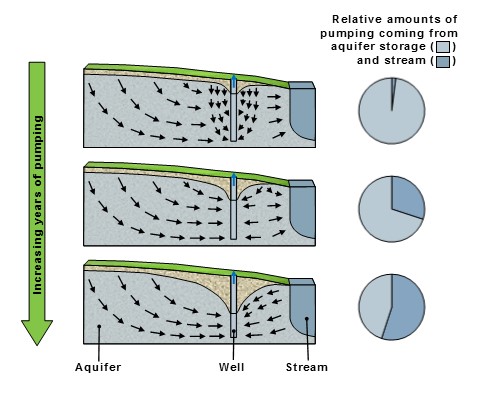 Relative amounts of pumping coming from aquifer storage ( ) and stream ( )

Increasing years of pumping

Aquifer

Well

Stream